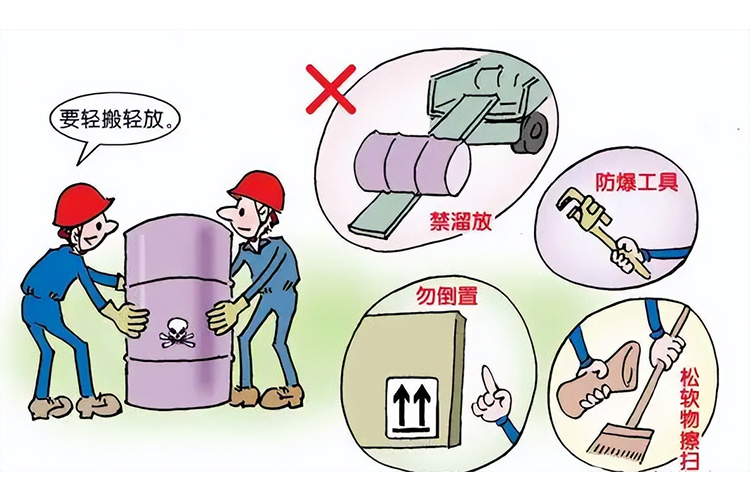 要轻搬轻放。

禁溜放

防爆工具

勿倒置

松软物擦扫